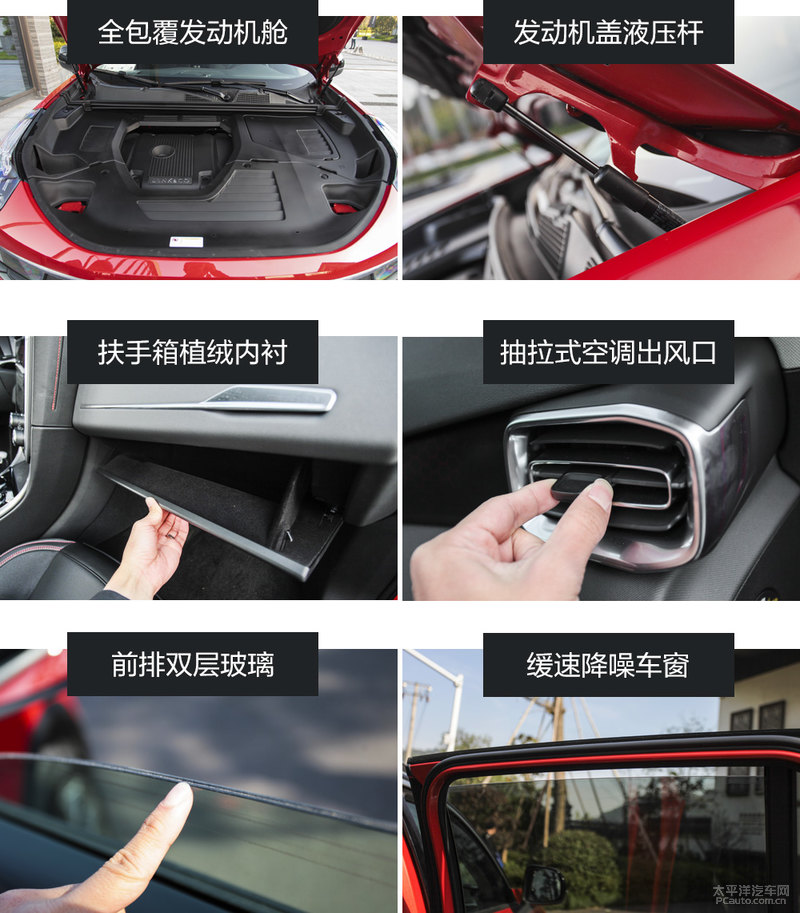 全包覆发动机舱

发动机盖液压杆

扶手箱植绒内衬

抽拉式空调出风口

前排双层玻璃

缓速降噪车窗

太平洋汽车网
PCauto.com.cn