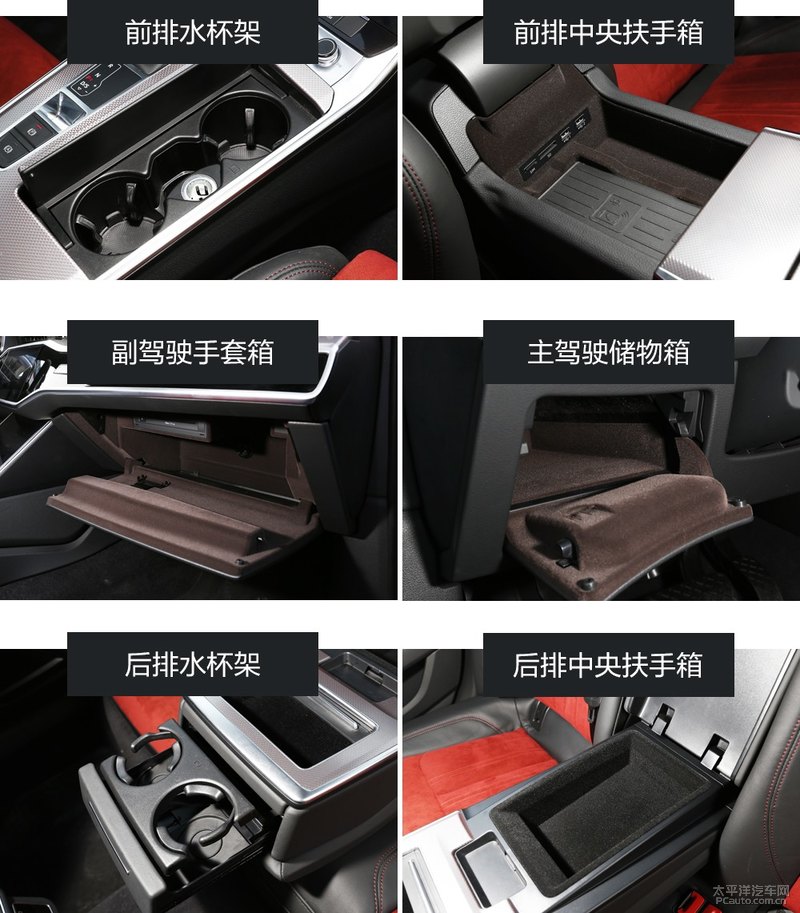 前排水杯架

前排中央扶手箱

副驾驶手套箱

主驾驶储物箱

后排水杯架

后排中央扶手箱

太平洋汽车网
PCauto.com.cn