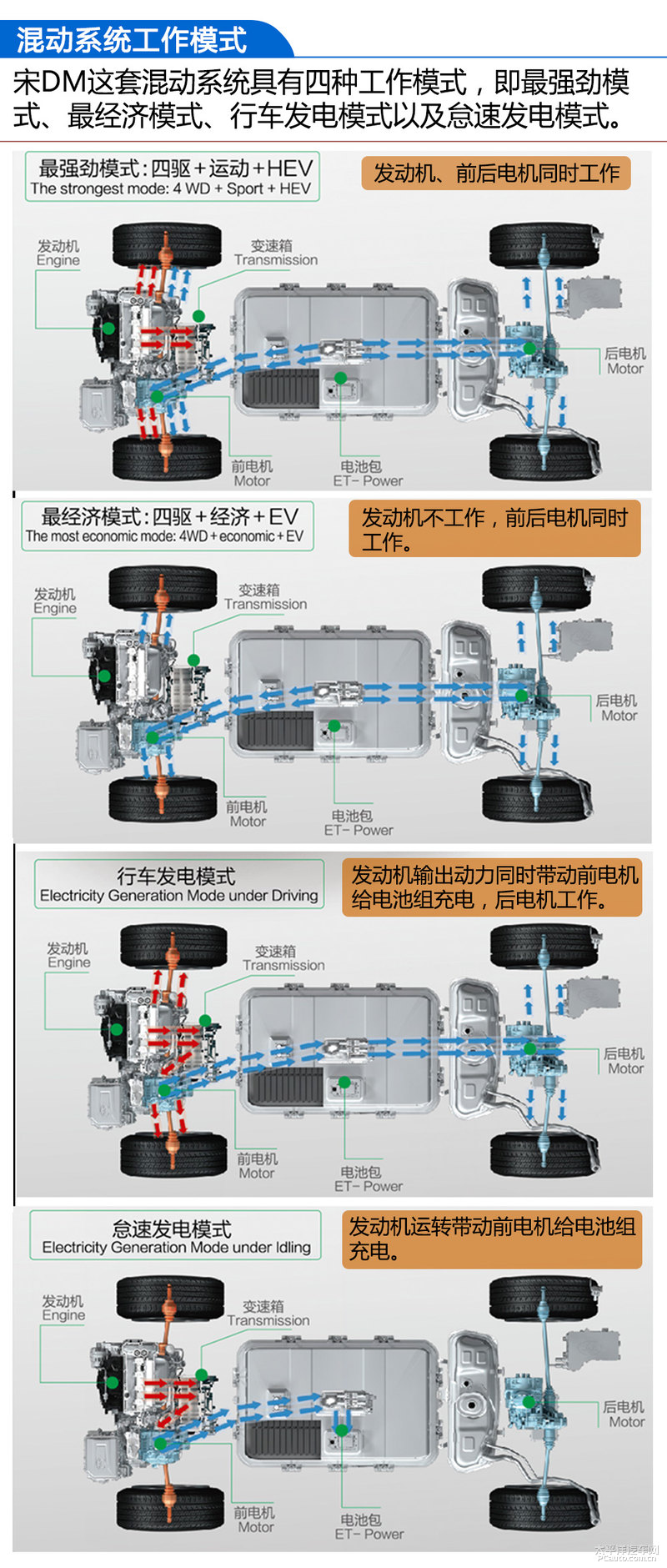 混动系统工作模式

宋DM这套混动系统具有四种工作模式，即最强劲模式、最经济模式、行车发电模式以及怠速发电模式。

最强劲模式：四驱+运动+HEV
The strongest mode: 4 WD + Sport + HEV

发动机、前后电机同时工作

发动机
Engine

变速箱
Transmission

后电机
Motor

前电机
Motor

电池包
ET- Power

最经济模式：四驱+经济+EV
The most economic mode: 4WD + economic + EV

发动机不工作，前后电机同时工作。

发动机
Engine

变速箱
Transmission

后电机
Motor

前电机
Motor

电池包
ET- Power

行车发电模式
Electricity Generation Mode under Driving

发动机输出动力同时带动前电机给电池组充电，后电机工作。

发动机
Engine

变速箱
Transmission

后电机
Motor

前电机
Motor

电池包
ET- Power

怠速发电模式
Electricity Generation Mode under Idling

发动机运转带动前电机给电池组充电。

发动机
Engine

变速箱
Transmission

后电机
Motor

前电机
Motor

电池包
ET- Power

太平洋汽车网
PCauto.com.cn